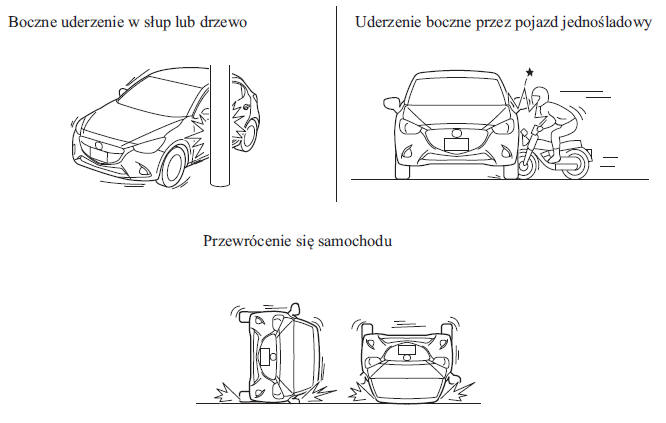 Boczne uderzenie w słup lub drzewo

Uderzenie boczne przez pojazd jednośladowy

Przewrócenie się samochodu