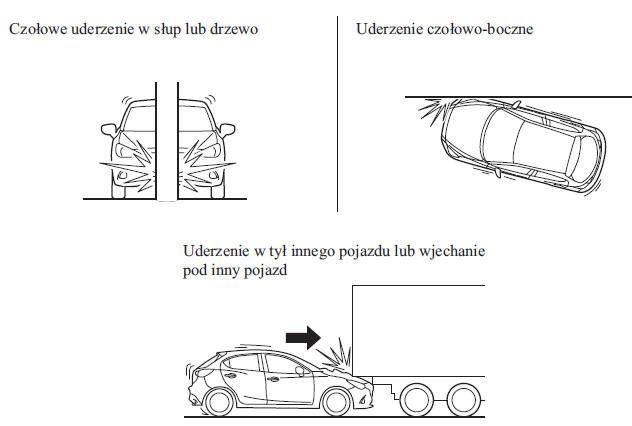 Czołowe uderzenie w słup lub drzewo

Uderzenie czołowo-boczne

Uderzenie w tył innego pojazdu lub wjechanie pod inny pojazd