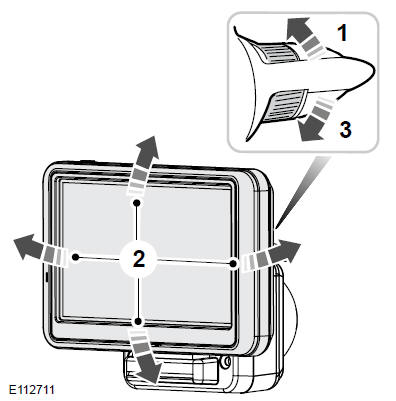 1
3
2
E112711